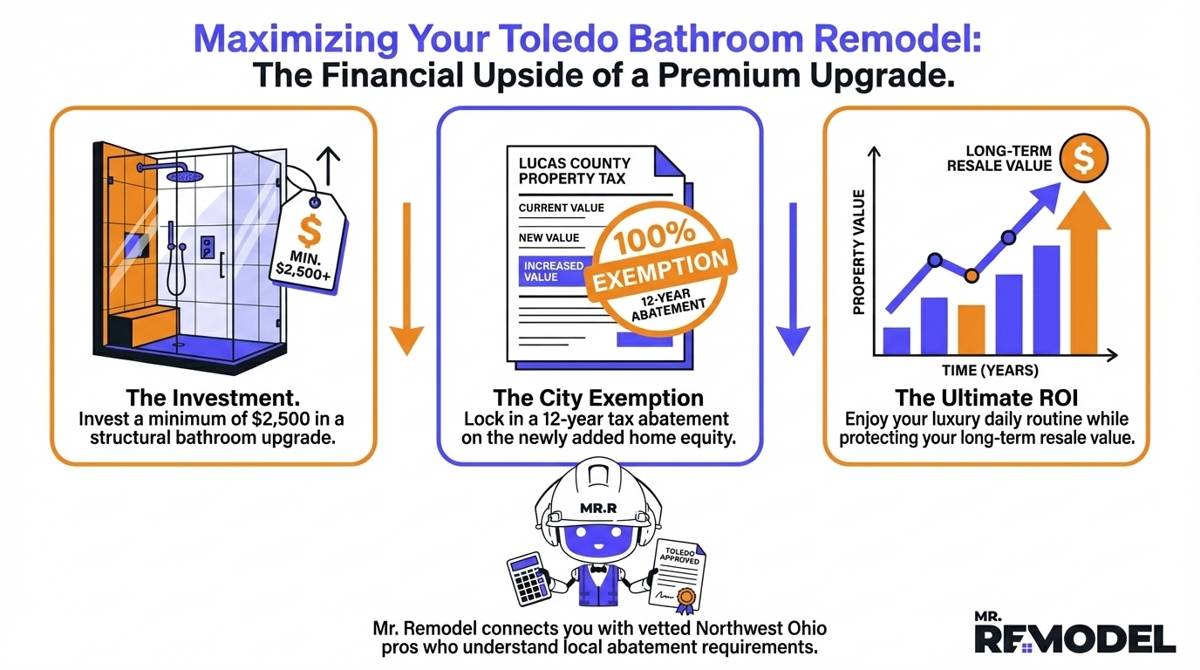 Maximizing Your Toledo Bathroom Remodel:
The Financial Upside of a Premium Upgrade.

$
MIN.
$2,500+

The Investment.
Invest a minimum of $2,500 in a structural bathroom upgrade.

LUCAS COUNTY
PROPERTY TAX
CURRENT VALUE
NEW VALUE
INCREASED VALUE
100%
EXEMPTION
12-YEAR
ABATEMENT

The City Exemption
Lock in a 12-year tax abatement on the newly added home equity.

LONG-TERM
RESALE VALUE
$
PROPERTY VALUE
TIME (YEARS)

The Ultimate ROI
Enjoy your luxury daily routine while protecting your long-term resale value.

MR.R
TOLEDO
APPROVED

Mr. Remodel connects you with vetted Northwest Ohio pros who understand local abatement requirements.

MR.
REMODEL